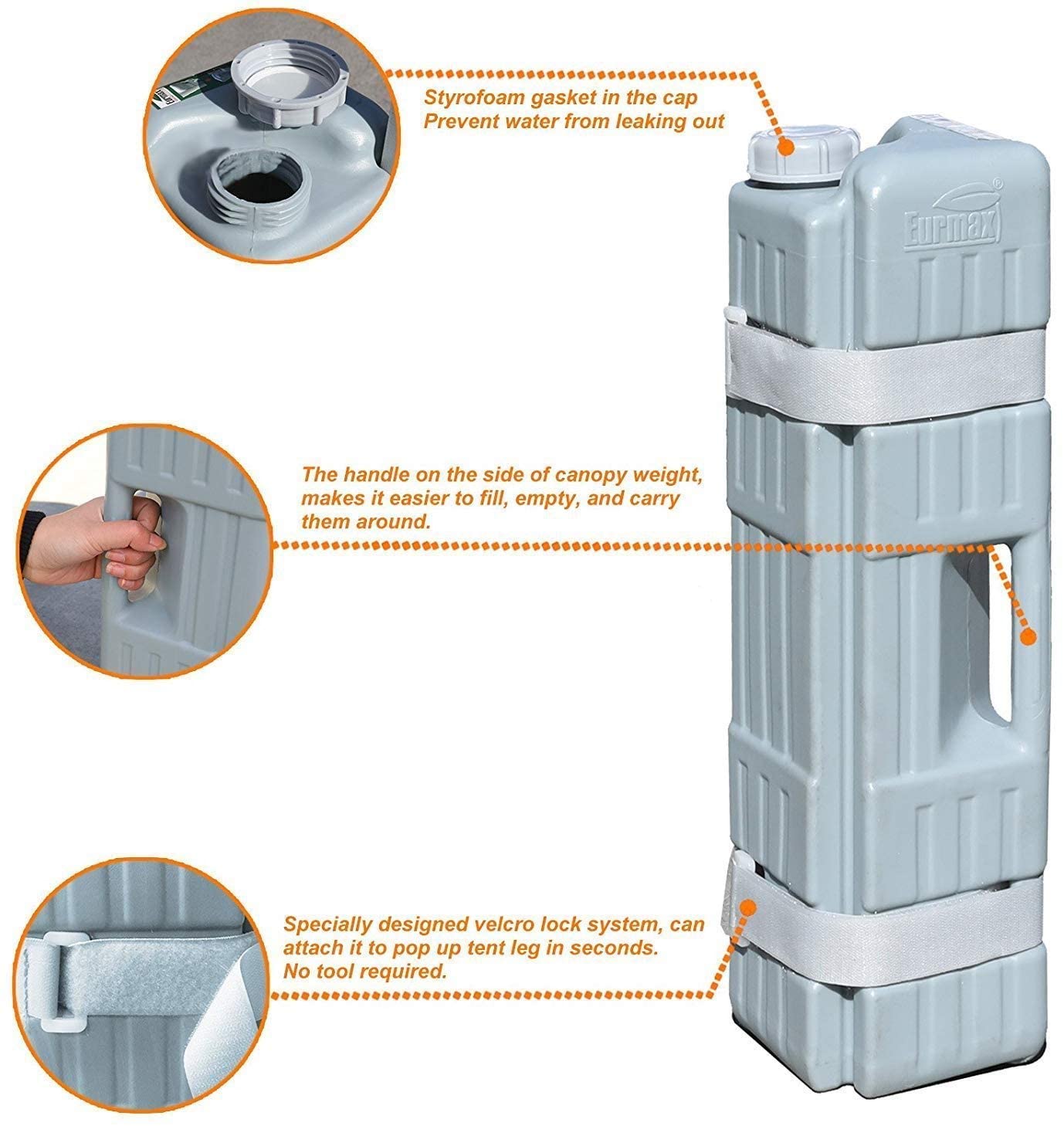 Styrofoam gasket in the cap
Prevent water from leaking out

Eurmax®

The handle on the side of canopy weight, makes it easier to fill, empty, and carry them around.

Specially designed velcro lock system, can attach it to pop up tent leg in seconds. No tool required.